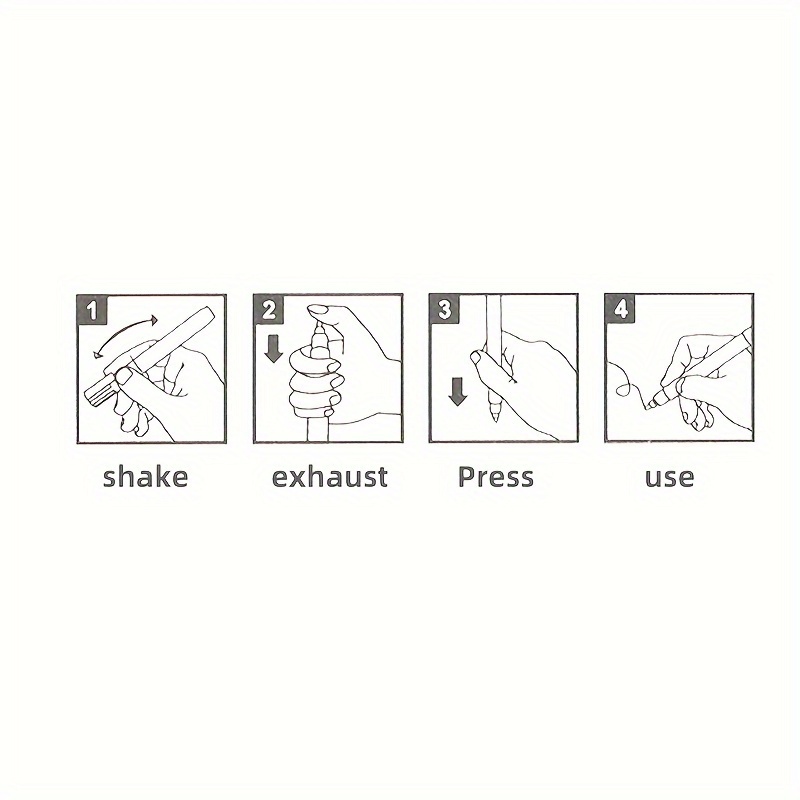 1
shake

2
exhaust

3
Press

4
use